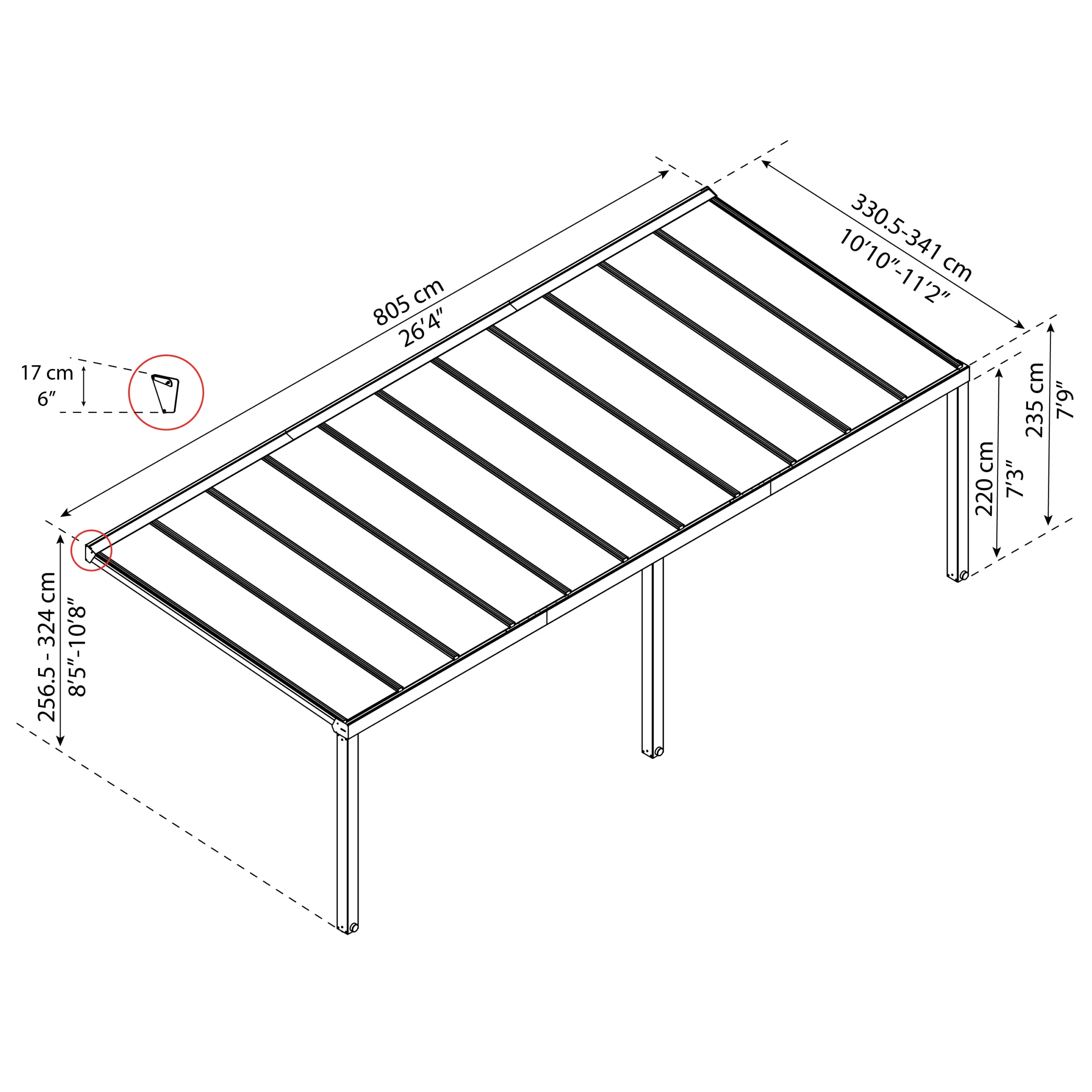 805 cm
26'4"

330.5-341 cm
10'10"-11'2"

17 cm
6"

235 cm
7'9"

220 cm
7'3"

256.5 - 324 cm
8'5"-10'8"