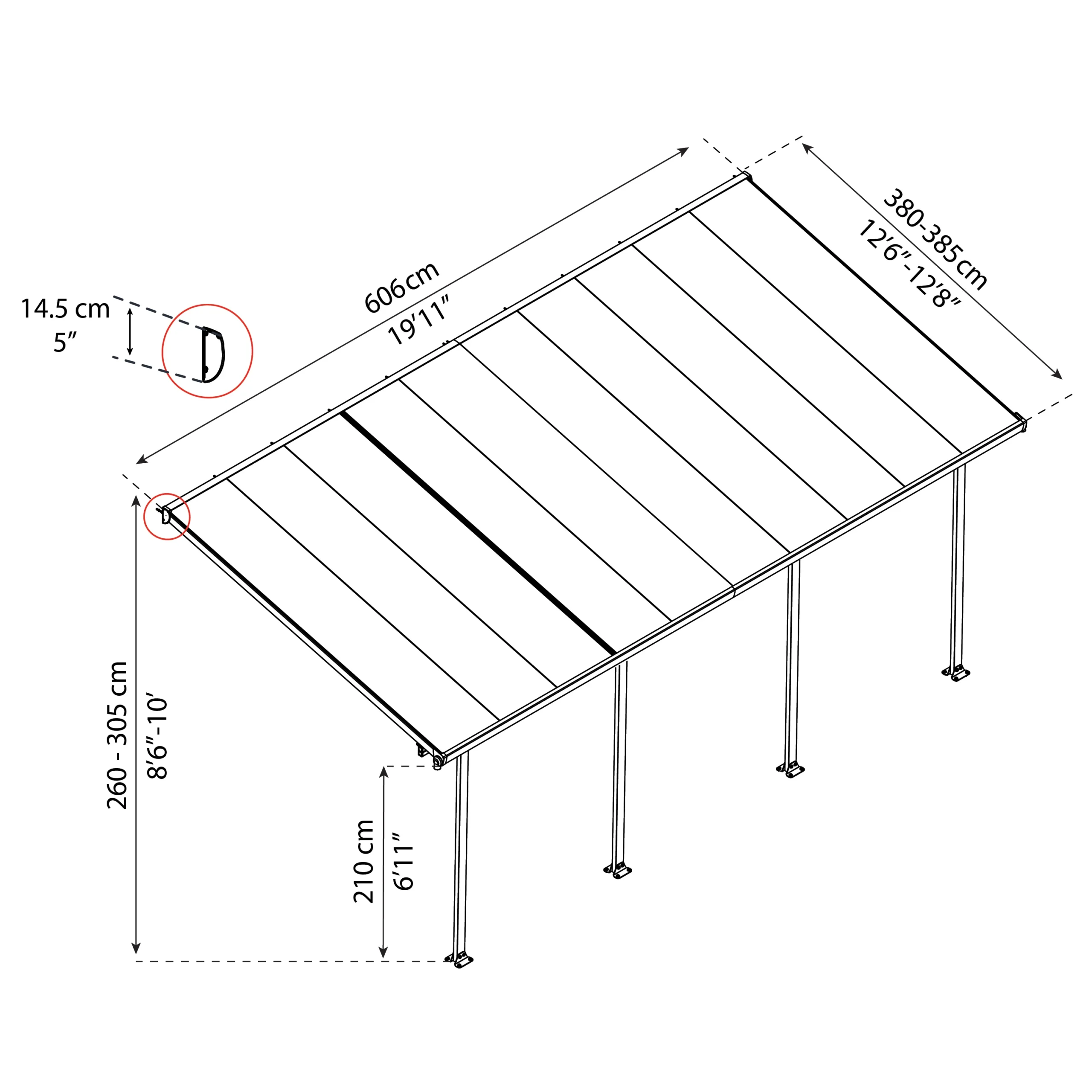 14.5 cm
5″

606 cm
19′11″

380-385 cm
12′6″-12′8″

260 - 305 cm
8′6″-10′

210 cm
6′11″